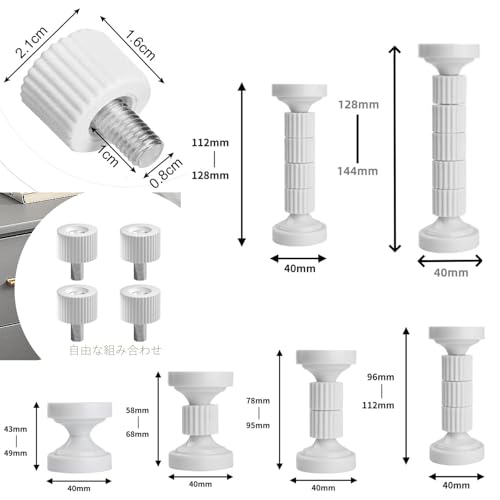 2.1cm
1.6cm
1cm
0.8cm

112mm
128mm

40mm

128mm
144mm

40mm

自由な組み合わせ

43mm
49mm

40mm

58mm
68mm

40mm

78mm
95mm

40mm

96mm
112mm

40mm