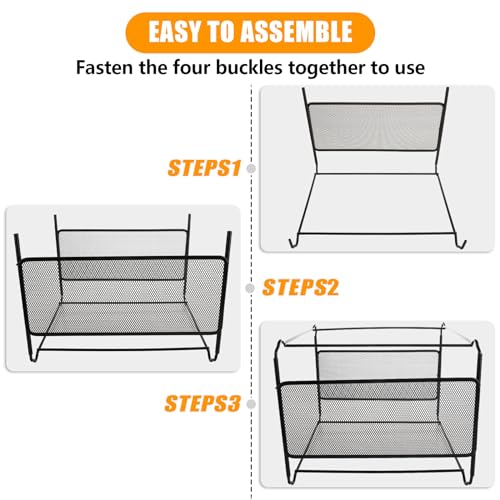 EASY TO ASSEMBLE

Fasten the four buckles together to use

STEPS1

STEPS2

STEPS3