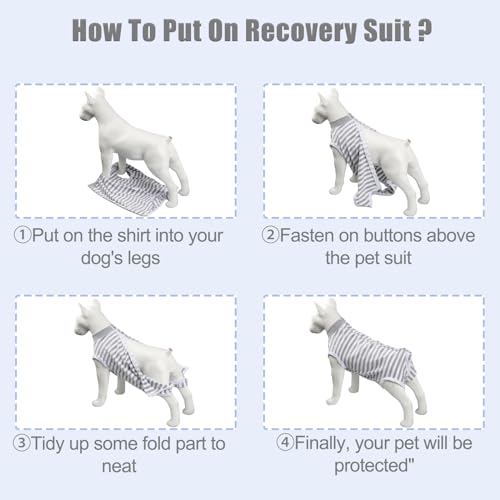 How To Put On Recovery Suit ?

①Put on the shirt into your dog's legs

②Fasten on buttons above the pet suit

③Tidy up some fold part to neat

④Finally, your pet will be protected"