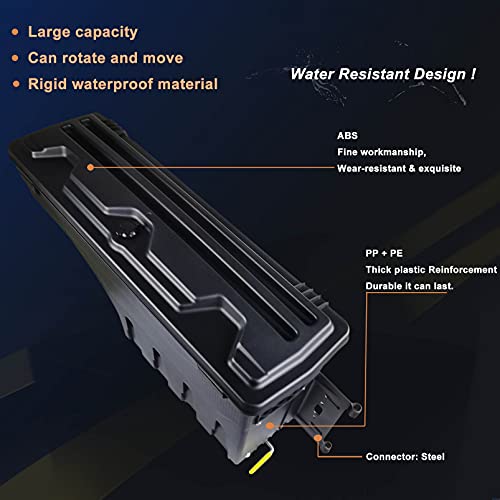 • Large capacity
• Can rotate and move
• Rigid waterproof material

Water Resistant Design !

ABS
Fine workmanship,
Wear-resistant & exquisite

PP + PE
Thick plastic Reinforcement
Durable it can last.

Connector: Steel