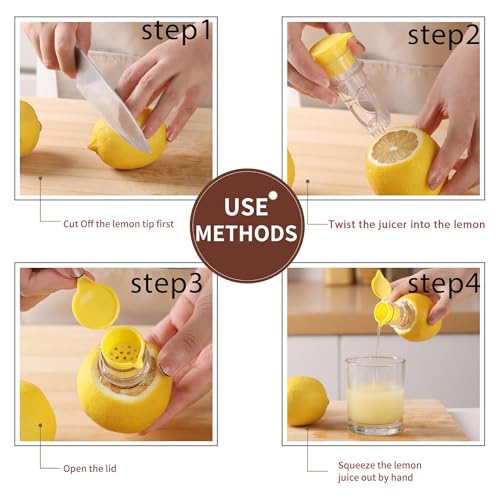 step1

Cut Off the lemon tip first

step2

Twist the juicer into the lemon

USE METHODS

step3

Open the lid

step4

Squeeze the lemon juice out by hand