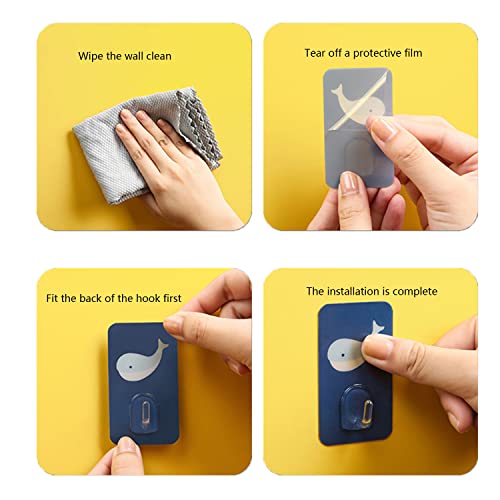 Wipe the wall clean

Tear off a protective film

Fit the back of the hook first

The installation is complete