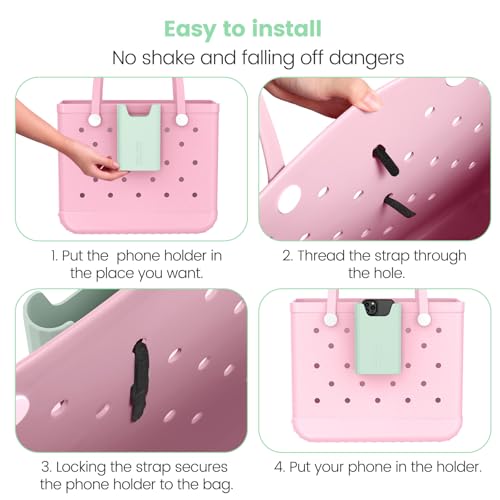 Easy to install

No shake and falling off dangers

1. Put the  phone holder in the place you want.

2. Thread the strap through the hole.

3. Locking the strap secures the phone holder to the bag.

4. Put your phone in the holder.