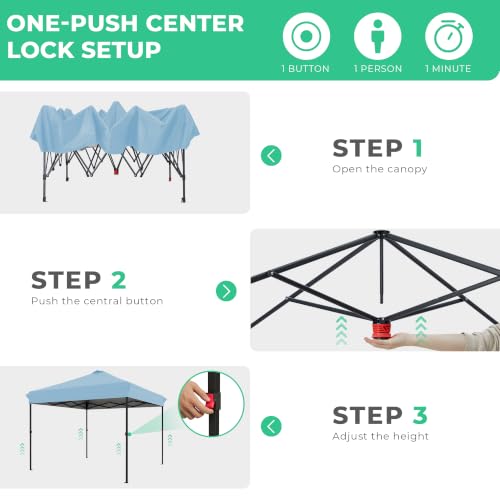 ONE-PUSH CENTER LOCK SETUP

1 BUTTON

1 PERSON

1 MINUTE

STEP 1
Open the canopy

STEP 2
Push the central button

STEP 3
Adjust the height