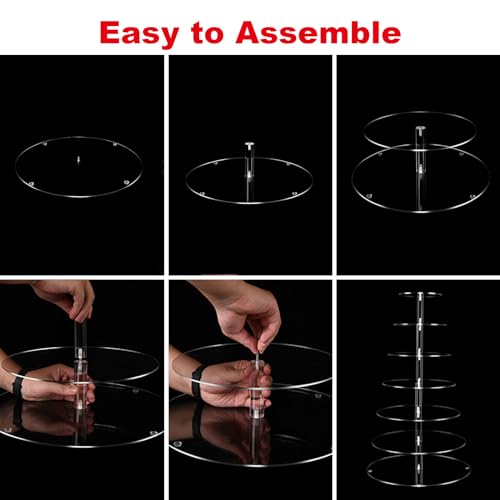 Easy to Assemble