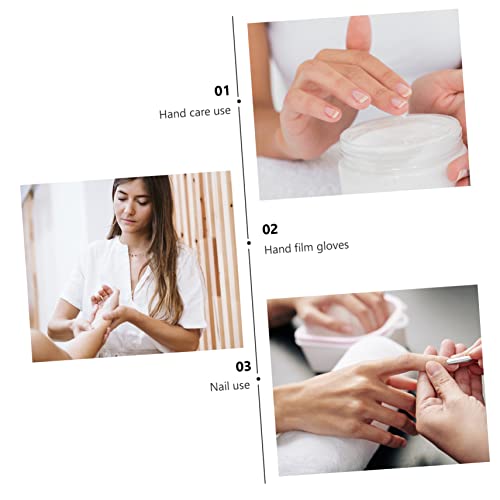 01
Hand care use

02
Hand film gloves

03
Nail use