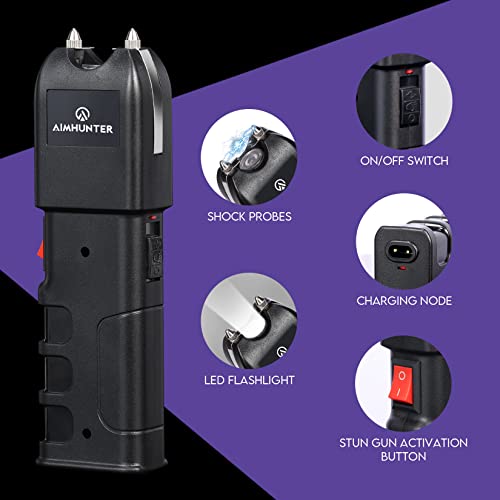 AIMHUNTER

SHOCK PROBES

LED FLASHLIGHT

ON/OFF SWITCH

CHARGING NODE

STUN GUN ACTIVATION BUTTON