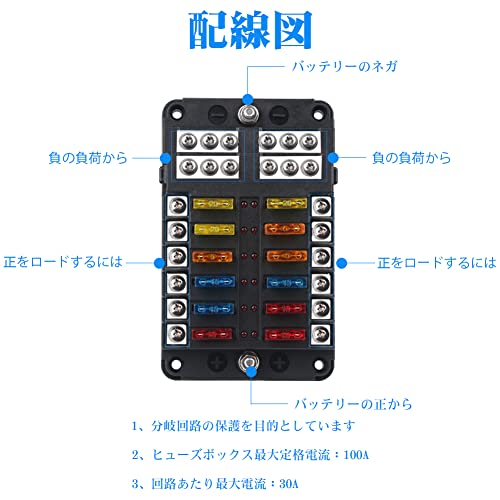 配線図

バッテリーのネガ

負の負荷から

負の負荷から

正をロードするには

正をロードするには

バッテリーの正から

1、分岐回路の保護を目的としています

2、ヒューズボックス最大定格電流：100A

3、回路あたり最大電流：30A