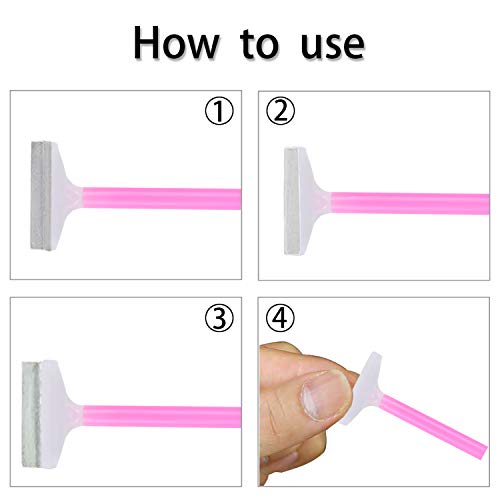 How to use

①

②

③

④