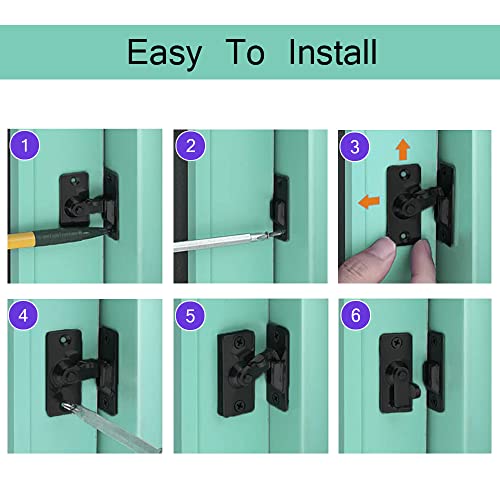 Easy To Install

1

2

3

4

5

6