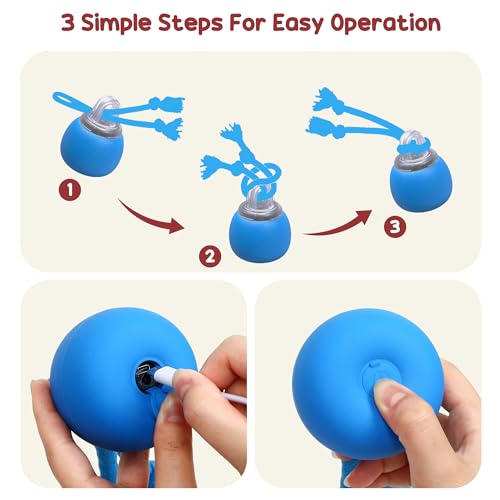 3 Simple Steps For Easy Operation

1

2

3