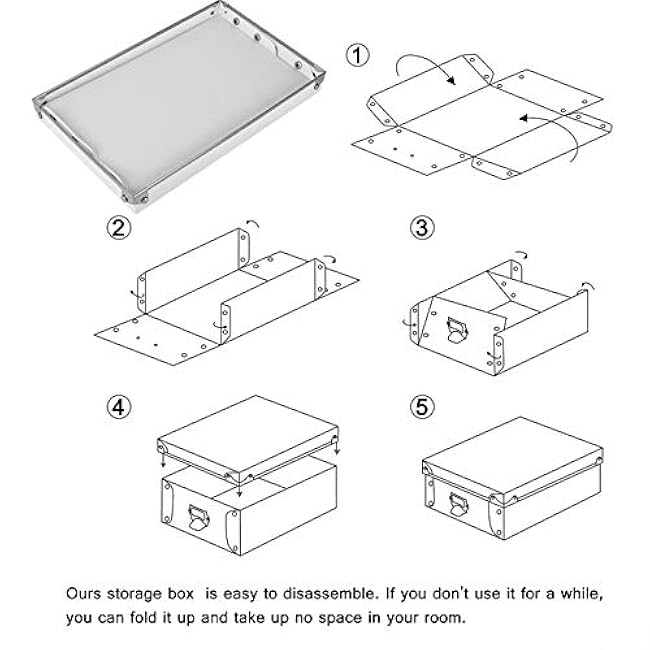 ①

②

③

④

⑤

Ours storage box is easy to disassemble. If you don't use it for a while, you can fold it up and take up no space in your room.