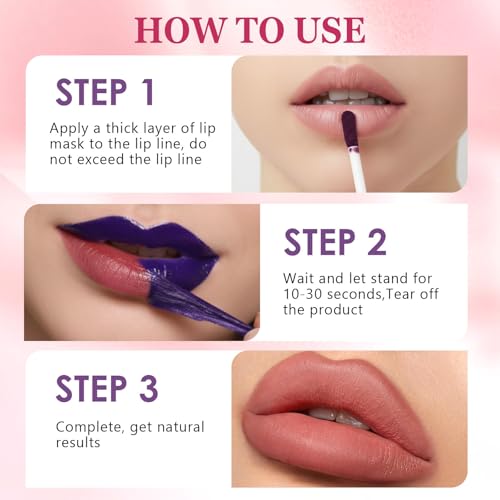 HOW TO USE

STEP 1

Apply a thick layer of lip mask to the lip line, do not exceed the lip line

STEP 2

Wait and let stand for 10-30 seconds,Tear off the product

STEP 3

Complete, get natural results