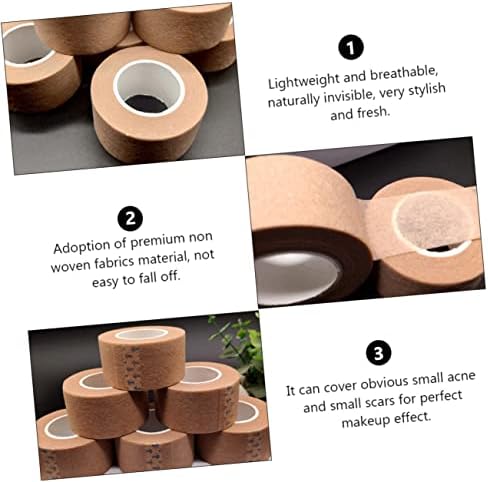 1

Lightweight and breathable, naturally invisible, very stylish and fresh.

2

Adoption of premium non woven fabrics material, not easy to fall off.

3

It can cover obvious small acne and small scars for perfect makeup effect.