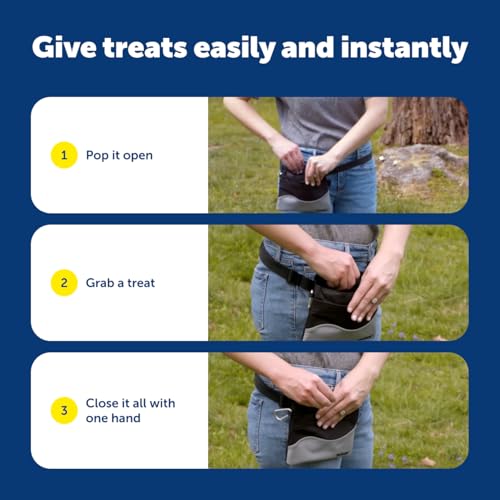 Give treats easily and instantly

1 Pop it open

2 Grab a treat

3 Close it all with one hand