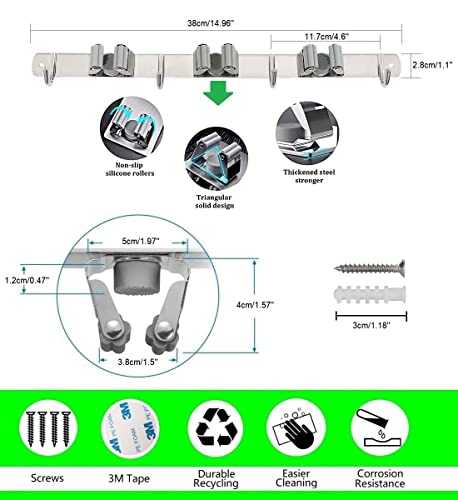 38cm/14.96"

11.7cm/4.6"

2.8cm/1.1"

Non-slip silicone rollers

Triangular solid design

Thickened steel stronger

5cm/1.97"

1.2cm/0.47"

4cm/1.57"

3.8cm/1.5"

3cm/1.18"

3M PE FOAM 3M PE FOAM

Screws

3M Tape

Durable Recycling

Easier Cleaning

Corrosion Resistance