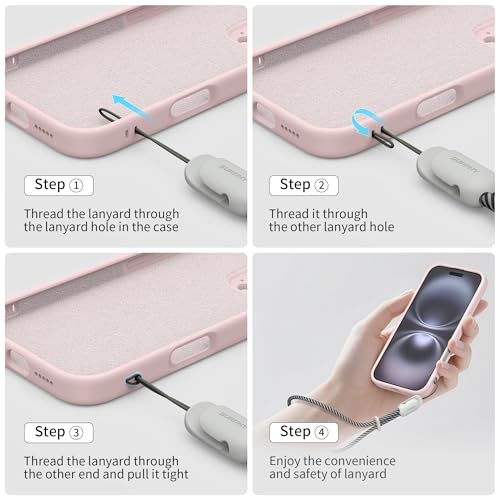 Step ①

Thread the lanyard through the lanyard hole in the case

Step ②

Thread it through the other lanyard hole

Step ③

Thread the lanyard through the other end and pull it tight

Step ④

Enjoy the convenience and safety of lanyard