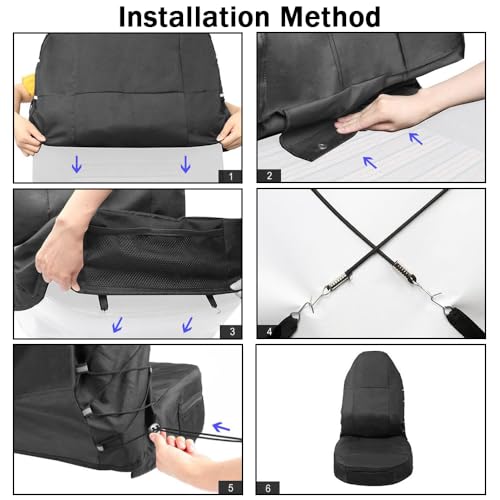 Installation Method

1

2

3

4

5

6