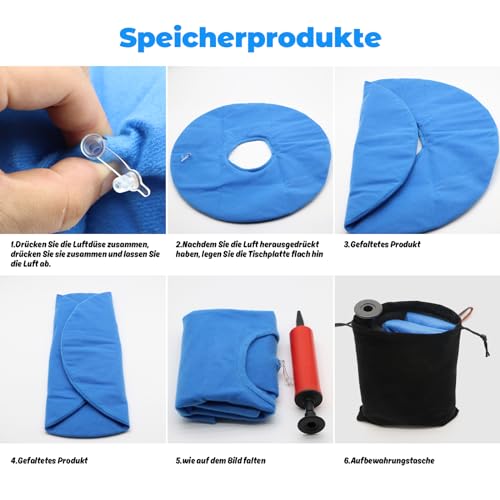 Speicherprodukte

1.Drücken Sie die Luftdüse zusammen, drücken Sie sie zusammen und lassen Sie die Luft ab.

2.Nachdem Sie die Luft herausgedrückt haben, legen Sie die Tischplatte flach hin

3.Gefaltetes Produkt

4.Gefaltetes Produkt

5.wie auf dem Bild falten

6.Aufbewahrungstasche