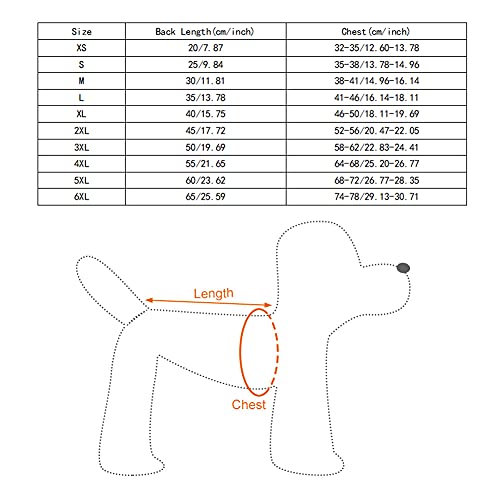 | Size | Back Length(cm/inch) | Chest(cm/inch) |
|---|---|---|
| XS | 20/7.87 | 32-35/12.60-13.78 |
| S | 25/9.84 | 35-38/13.78-14.96 |
| M | 30/11.81 | 38-41/14.96-16.14 |
| L | 35/13.78 | 41-46/16.14-18.11 |
| XL | 40/15.75 | 46-50/18.11-19.69 |
| 2XL | 45/17.72 | 52-56/20.47-22.05 |
| 3XL | 50/19.69 | 58-62/22.83-24.41 |
| 4XL | 55/21.65 | 64-68/25.20-26.77 |
| 5XL | 60/23.62 | 68-72/26.77-28.35 |
| 6XL | 65/25.59 | 74-78/29.13-30.71 |

Length

Chest