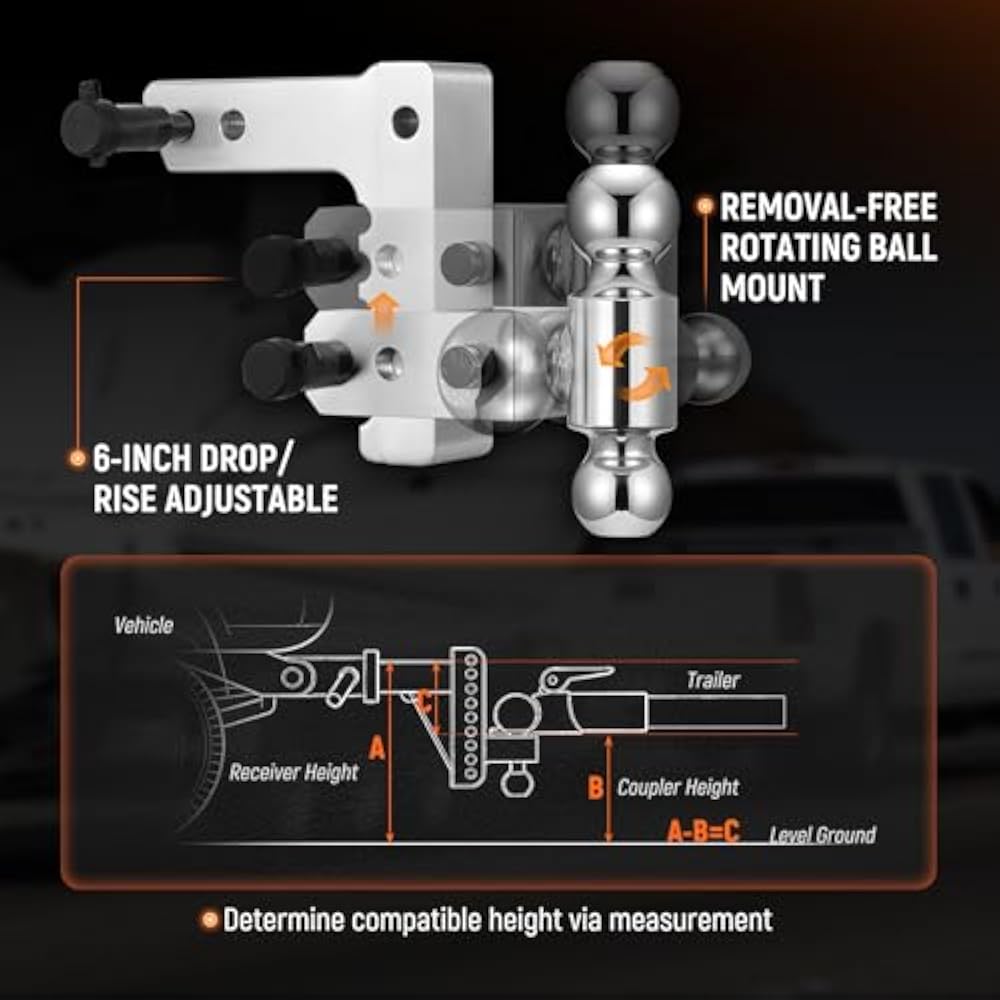 REMOVAL-FREE ROTATING BALL MOUNT

6-INCH DROP/ RISE ADJUSTABLE

Vehicle

Trailer

C

A

Receiver Height

B

Coupler Height

A-B=C

Level Ground

Determine compatible height via measurement