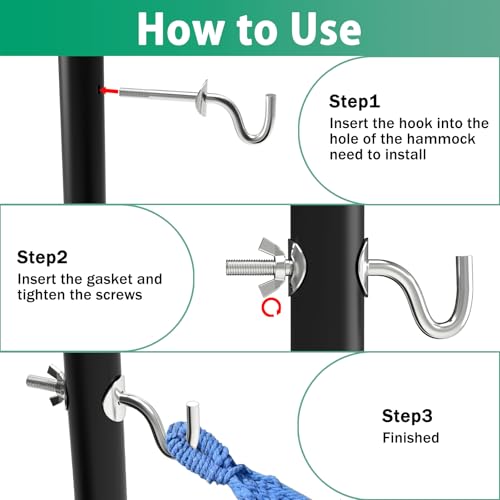 How to Use

Step1
Insert the hook into the hole of the hammock need to install

Step2
Insert the gasket and tighten the screws

Step3
Finished