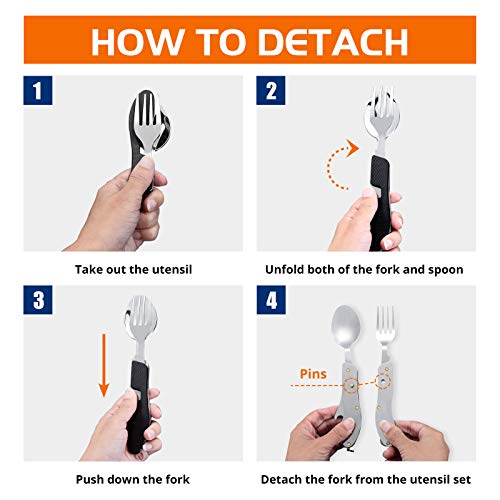 HOW TO DETACH

1

Take out the utensil

2

Unfold both of the fork and spoon

3

Push down the fork

4

Pins

Detach the fork from the utensil set