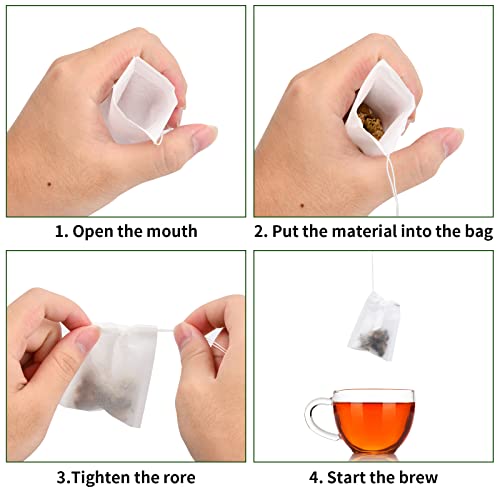 1. Open the mouth

2. Put the material into the bag

3.Tighten the rore

4. Start the brew