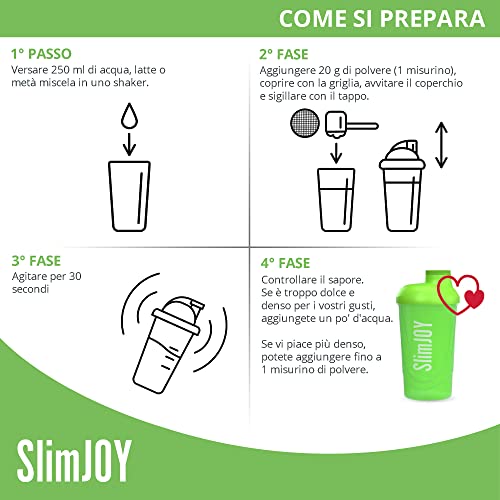 COME SI PREPARA

1° PASSO
Versare 250 ml di acqua, latte o metà miscela in uno shaker.

2° FASE
Aggiungere 20 g di polvere (1 misurino), coprire con la griglia, avvitare il coperchio e sigillare con il tappo.

3° FASE
Agitare per 30 secondi

4° FASE
Controllare il sapore. Se è troppo dolce e denso per i vostri gusti, aggiungete un po' d'acqua.

Se vi piace più denso, potete aggiungere fino a 1 misurino di polvere.

SlimJOY

SlimJOY