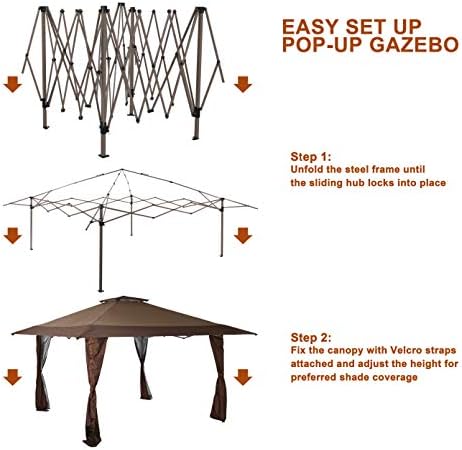 EASY SET UP
POP-UP GAZEBO

Step 1:
Unfold the steel frame until the sliding hub locks into place

Step 2:
Fix the canopy with Velcro straps attached and adjust the height for preferred shade coverage