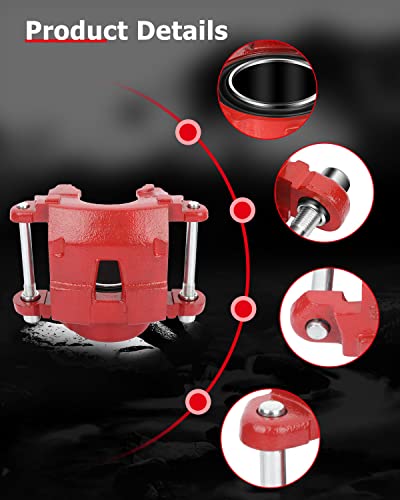 Product Details