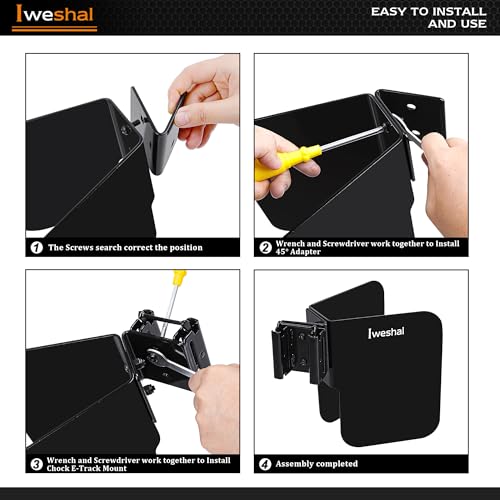 Iweshal

EASY TO INSTALL AND USE

1 The Screws search correct the position

2 Wrench and Screwdriver work together to Install 45° Adapter

3 Wrench and Screwdriver work together to Install Chock E-Track Mount

Iweshal

4 Assembly completed