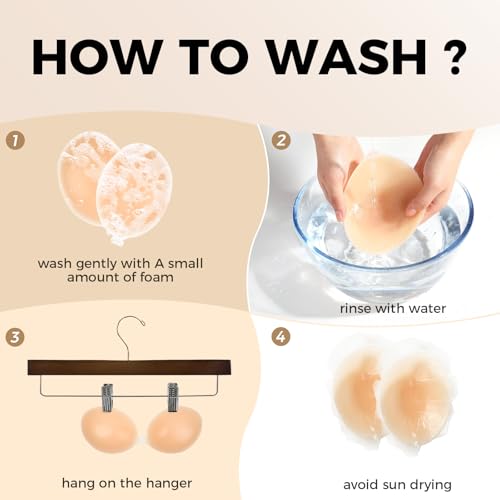 HOW TO WASH ?

1

wash gently with A small amount of foam

2

rinse with water

3

hang on the hanger

4

avoid sun drying