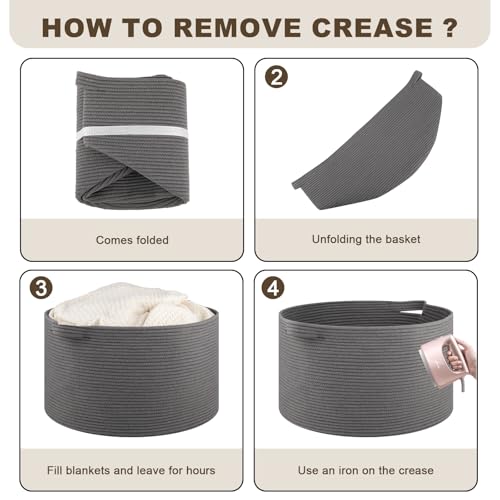 HOW TO REMOVE CREASE ?

Comes folded

2

Unfolding the basket

3

Fill blankets and leave for hours

4

Use an iron on the crease