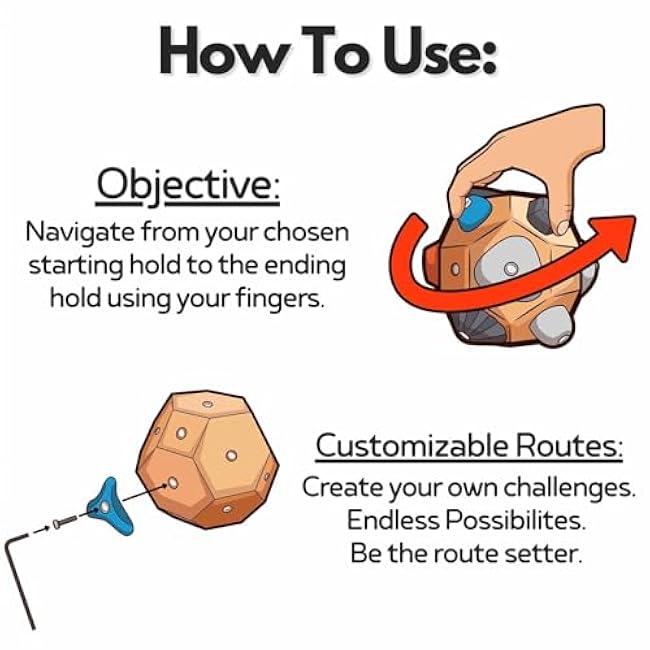 How To Use:

Objective:
Navigate from your chosen starting hold to the ending hold using your fingers.

Customizable Routes:
Create your own challenges. Endless Possibilites. Be the route setter.