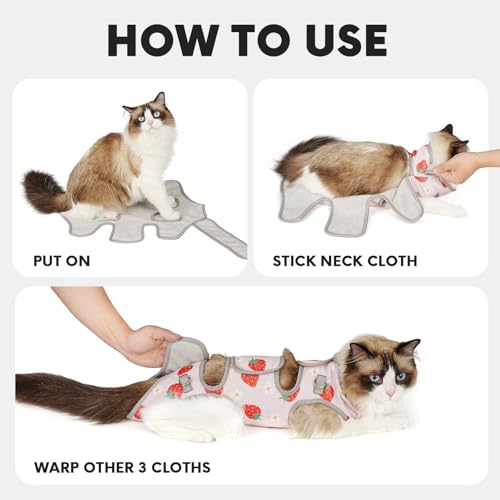 HOW TO USE

PUT ON

STICK NECK CLOTH

WARP OTHER 3 CLOTHS