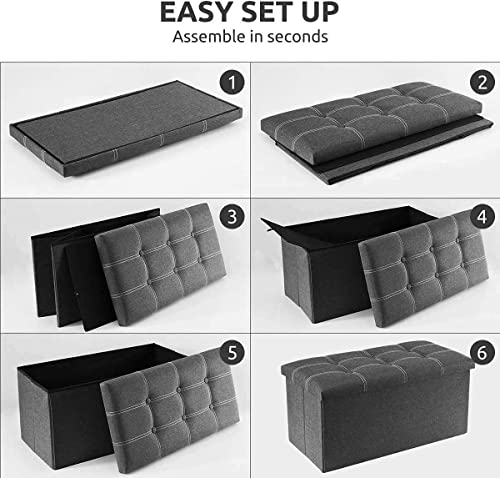 EASY SET UP
Assemble in seconds

1

2

3

4

5

6