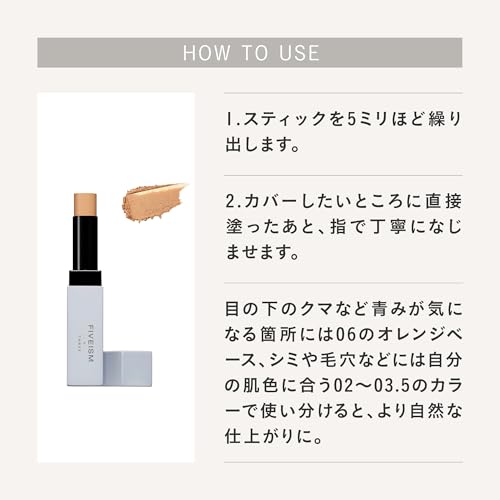 HOW TO USE

FIVEISM × THREE

1.スティックを5ミリほど繰り出します。

2.カバーしたいところに直接塗ったあと、指で丁寧になじませます。

目の下のクマなど青みが気になる箇所には06のオレンジベース、シミや毛穴などには自分の肌色に合う02〜03.5のカラーで使い分けると、より自然な仕上がりに。