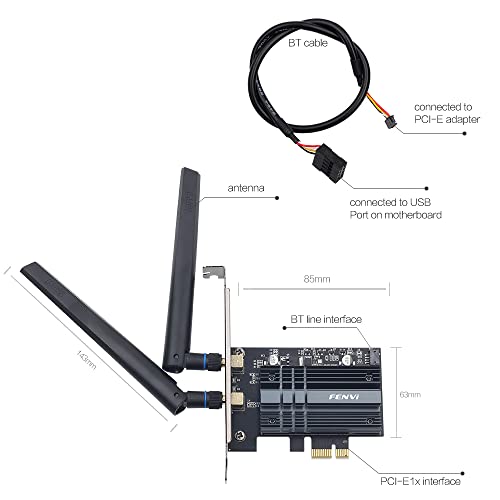 BT cable

connected to PCI-E adapter

antenna

connected to USB Port on motherboard

143mm

85mm

BT line interface

FENVI

63mm

PCI-E1x interface