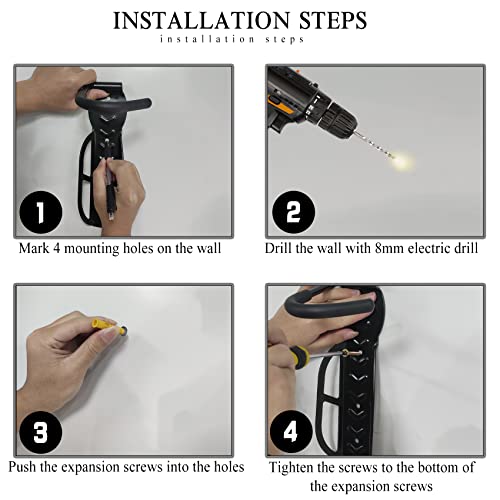 INSTALLATION STEPS
installation steps

1
Mark 4 mounting holes on the wall

2
Drill the wall with 8mm electric drill

3
Push the expansion screws into the holes

4
Tighten the screws to the bottom of the expansion screws