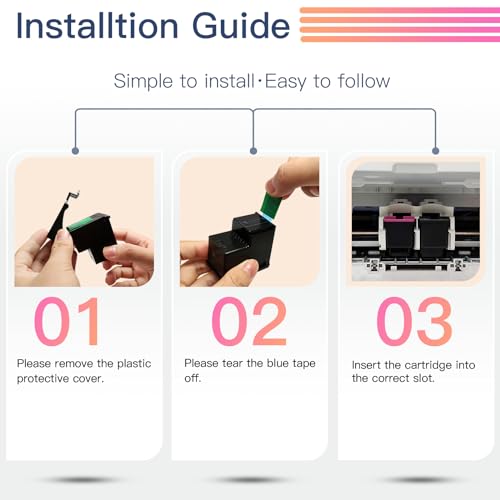 Installtion Guide

Simple to install·Easy to follow

01

Please remove the plastic protective cover.

02

Please tear the blue tape off.

03

Insert the cartridge into the correct slot.