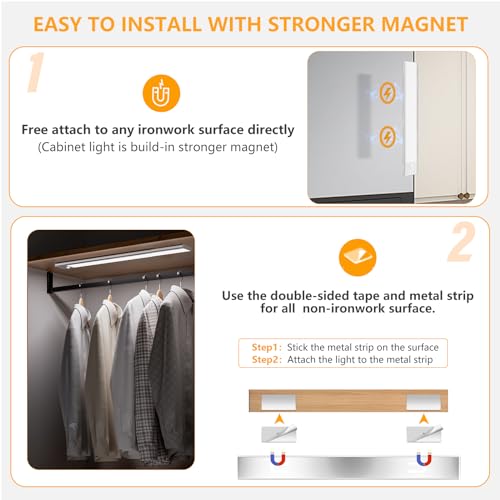 EASY TO INSTALL WITH STRONGER MAGNET

1

Free attach to any ironwork surface directly
(Cabinet light is build-in stronger magnet)

2

Use the double-sided tape and metal strip for all non-ironwork surface.

Step1: Stick the metal strip on the surface
Step2: Attach the light to the metal strip