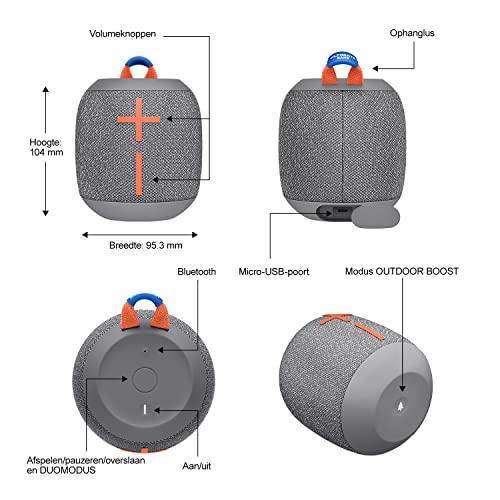 Volumeknoppen

Ophanglus

Hoogte:
104 mm

Breedte: 95.3 mm

Bluetooth

Micro-USB-poort

Modus OUTDOOR BOOST

Afspelen/pauzeren/overslaan
en DUOMODUS

Aan/uit