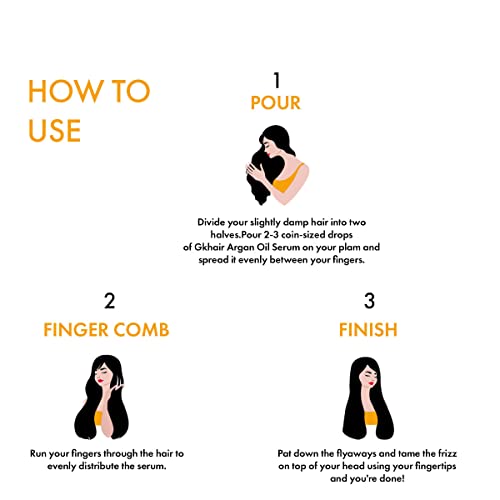 HOW TO USE

1
POUR

Divide your slightly damp hair into two halves.Pour 2-3 coin-sized drops of Gkhair Argan Oil Serum on your plam and spread it evenly between your fingers.

2
FINGER COMB

Run your fingers through the hair to evenly distribute the serum.

3
FINISH

Pat down the flyaways and tame the frizz on top of your head using your fingertips and you're done!