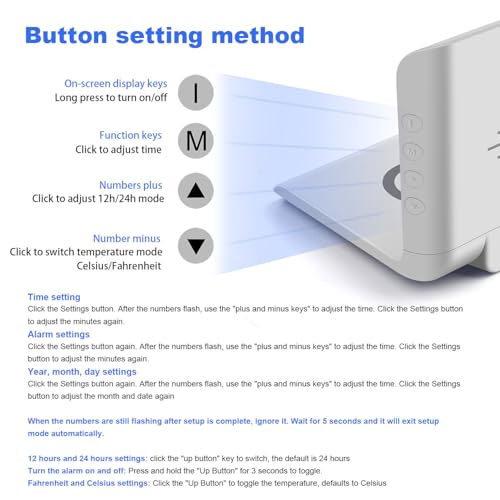 Button setting method

On-screen display keys
Long press to turn on/off

I

Function keys
Click to adjust time

M

Numbers plus
Click to adjust 12h/24h mode

▲

Number minus
Click to switch temperature mode
Celsius/Fahrenheit

▼

Time setting
Click the Settings button. After the numbers flash, use the "plus and minus keys" to adjust the time. Click the Settings button to adjust the minutes again.

Alarm settings
Click the Settings button again. After the numbers flash, use the "plus and minus keys" to adjust the time. Click the Settings button to adjust the minutes again.

Year, month, day settings
Click the Settings button again. After the numbers flash, use the "plus and minus keys" to adjust the time. Click the Settings button to adjust the month and date again

When the numbers are still flashing after setup is complete, ignore it. Wait for 5 seconds and it will exit setup mode automatically.

12 hours and 24 hours settings: click the "up button" key to switch, the default is 24 hours
Turn the alarm on and off: Press and hold the "Up Button" for 3 seconds to toggle.
Fahrenheit and Celsius settings: Click the "Up Button" to toggle the temperature, defaults to Celsius