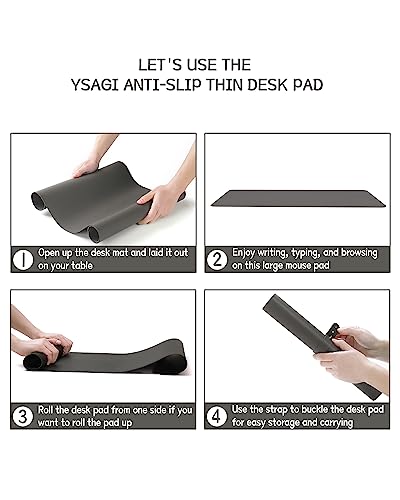 LET'S USE THE
YSAGI ANTI-SLIP THIN DESK PAD

1 Open up the desk mat and laid it out on your table

2 Enjoy writing, typing, and browsing on this large mouse pad

3 Roll the desk pad from one side if you want to roll the pad up

4 Use the strap to buckle the desk pad for easy storage and carrying