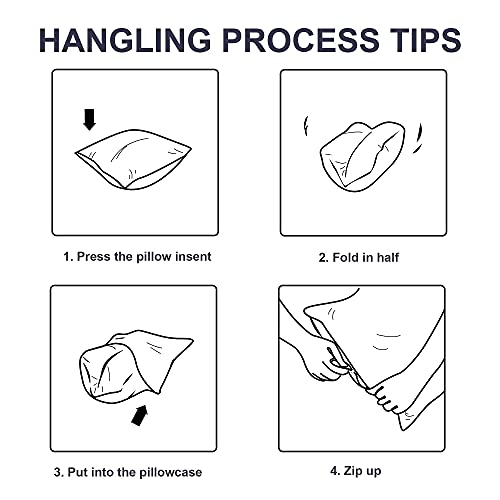 HANGLING PROCESS TIPS

1. Press the pillow insent

2. Fold in half

3. Put into the pillowcase

4. Zip up