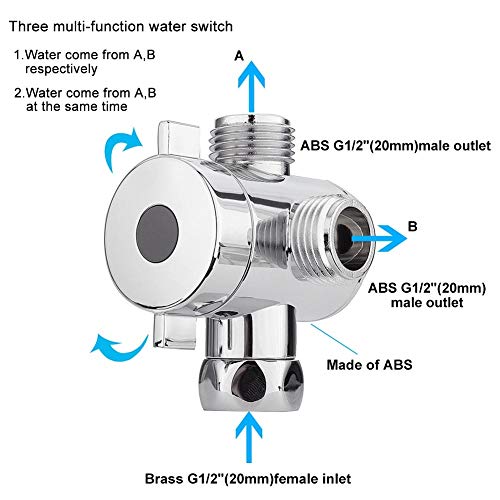 Three multi-function water switch

1.Water come from A,B respectively

2.Water come from A,B at the same time

A

ABS G1/2"(20mm)male outlet

B

ABS G1/2"(20mm) male outlet

Made of ABS

Brass G1/2"(20mm)female inlet