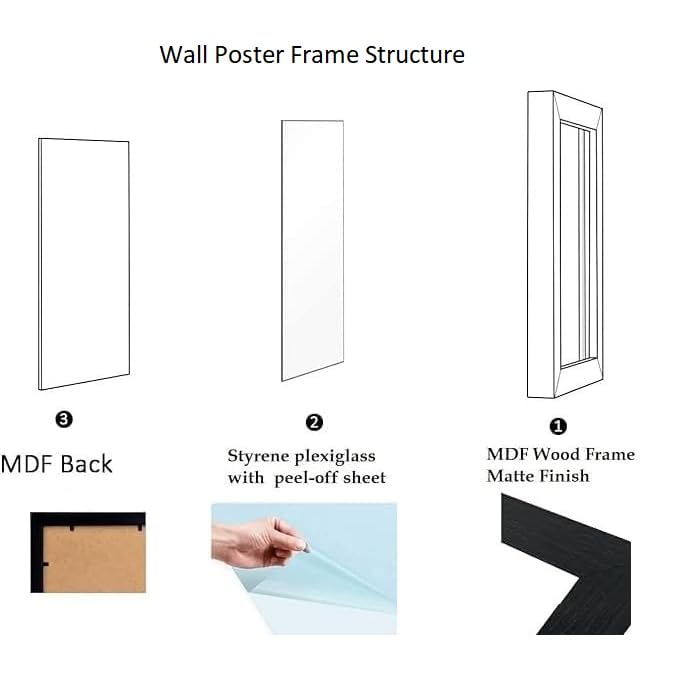 Wall Poster Frame Structure

❸

MDF Back

❷

Styrene plexiglass with peel-off sheet

❶

MDF Wood Frame Matte Finish