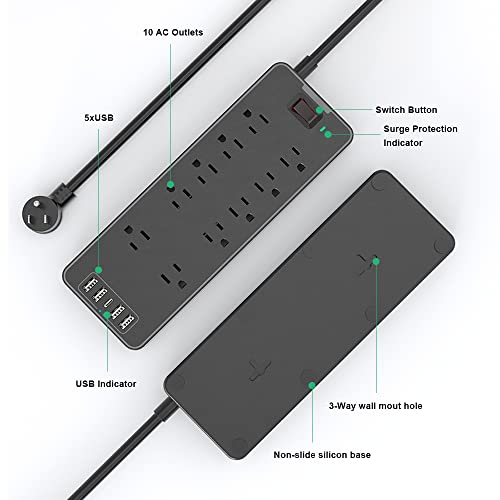 10 AC Outlets

5xUSB

Switch Button

Surge Protection Indicator

USB Indicator

3-Way wall mout hole

Non-slide silicon base